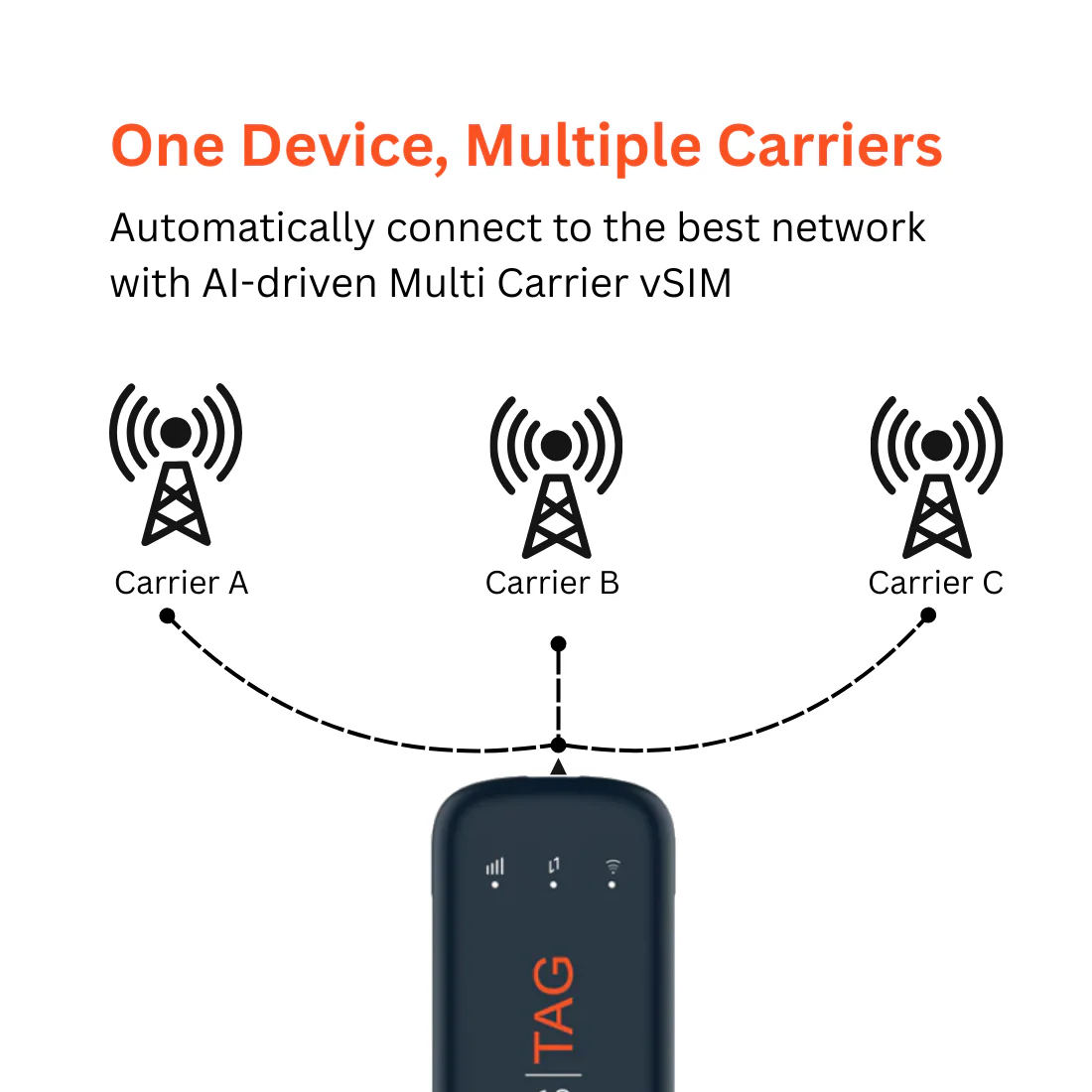 One Device, Multiple Carriers

Automatically connect to the best network with AI-driven Multi Carrier vSIM

Carrier A

Carrier B

Carrier C

TAG